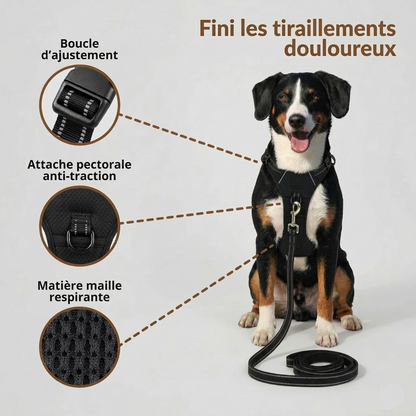 Fini les tiraillements douloureux

Boucle d'ajustement

Attache pectorale anti-traction

Matière maille respirante